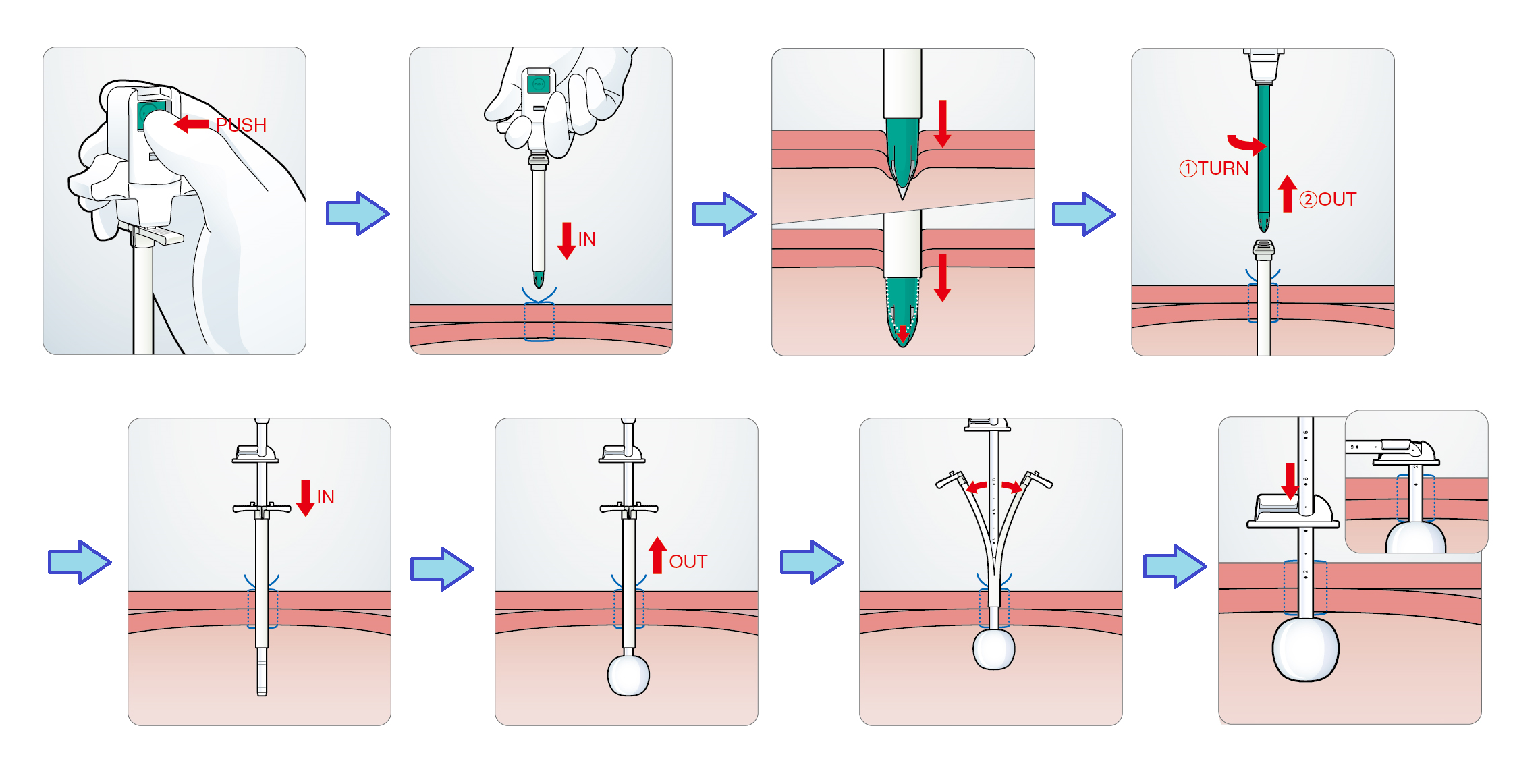 PUSH

IN

①TURN

②OUT

IN

OUT